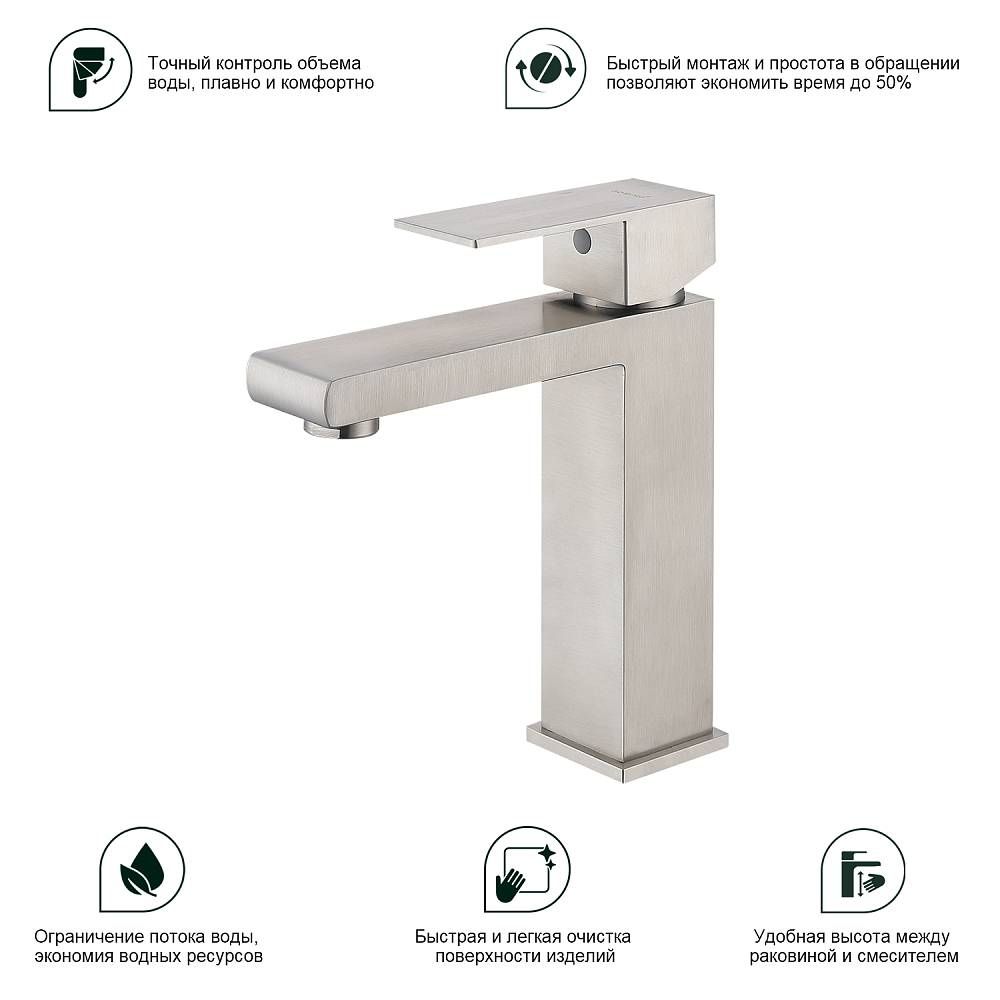 Точный контроль объема воды, плавно и комфортно

Быстрый монтаж и простота в обращении позволяют экономить время до 50%

Ограничение потока воды, экономия водных ресурсов

Быстрая и легкая очистка поверхности изделий

Удобная высота между раковиной и смесителем