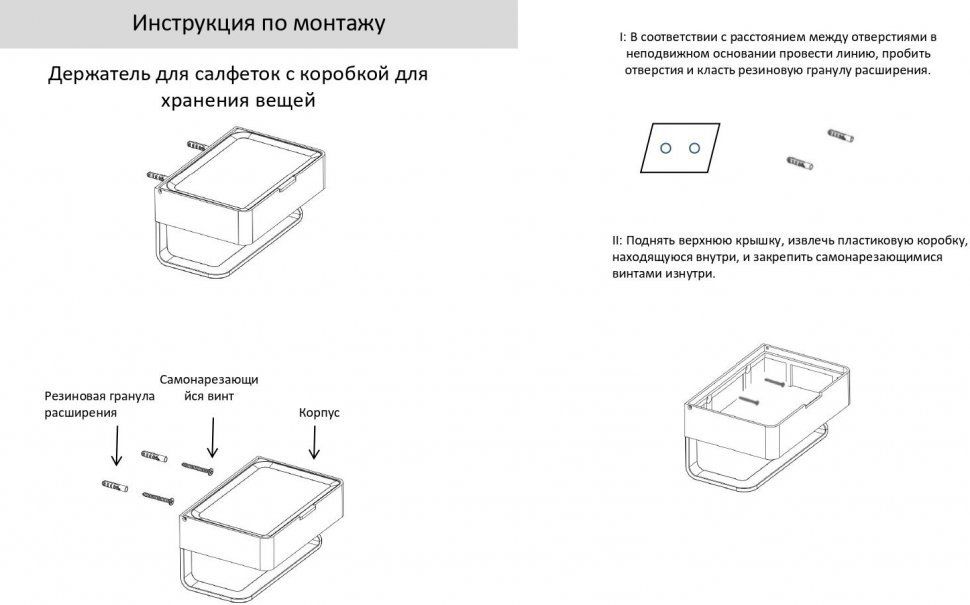 Инструкция по монтажу

Держатель для салфеток с коробкой для хранения вещей

Резиновая гранула расширения

Самонарезающийся винт

Корпус

I: В соответствии с расстоянием между отверстиями в неподвижном основании провести линию, пробить отверстия и класть резиновую гранулу расширения.

II: Поднять верхнюю крышку, извлечь пластиковую коробку, находящуюся внутри, и закрепить самонарезающимися винтами изнутри.