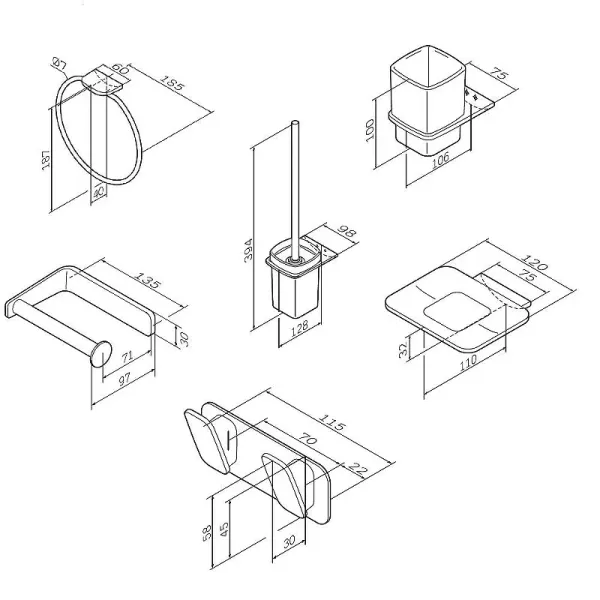 Ø7
60
185
187
40
75
100
106
394
98
128
135
30
71
97
120
75
32
110
115
70
22
58
45
30