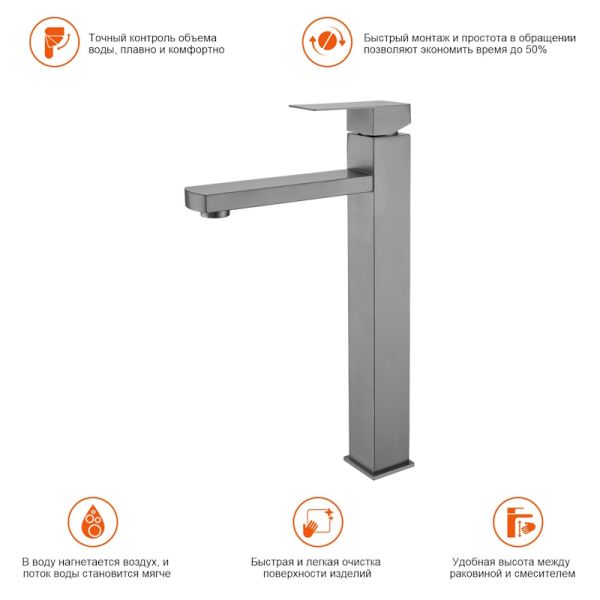 Точный контроль объема воды, плавно и комфортно

Быстрый монтаж и простота в обращении позволяют экономить время до 50%

В воду нагнетается воздух, и поток воды становится мягче

Быстрая и легкая очистка поверхности изделий

Удобная высота между раковиной и смесителем