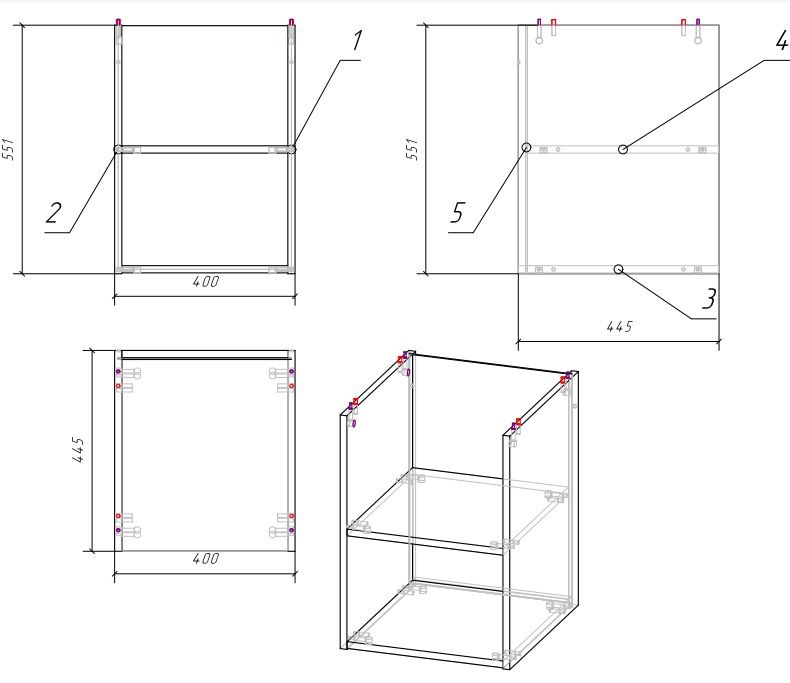 551
1
2
400
551
4
5
3
445
445
400