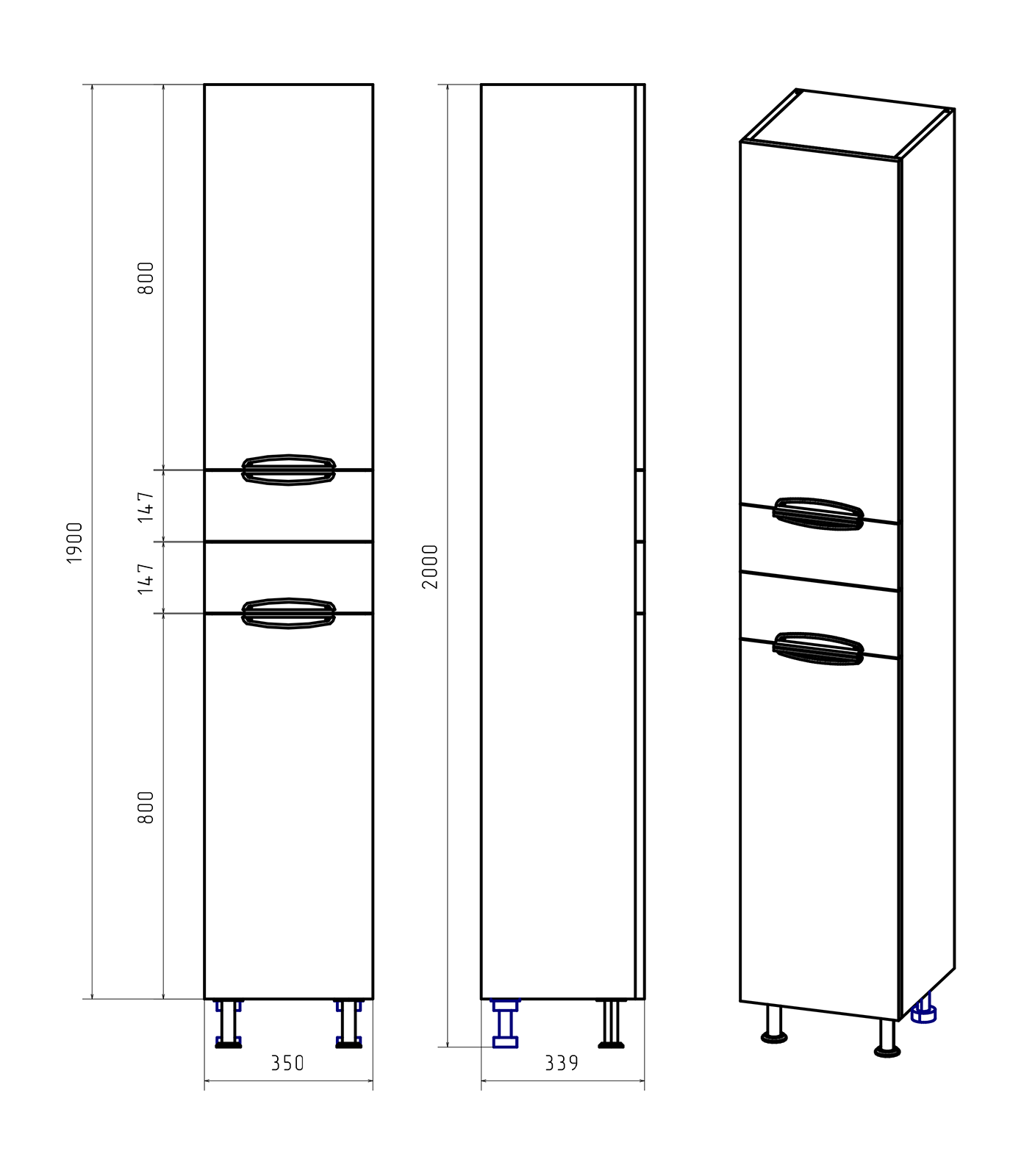 1900
800
147
147
800
350
2000
339