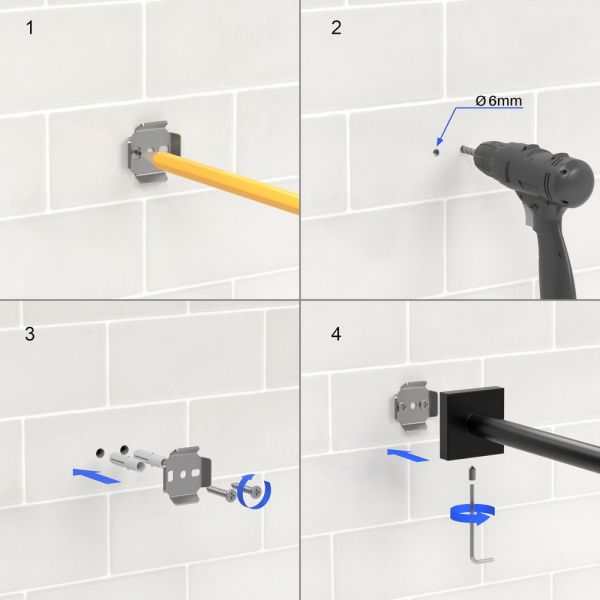 1

2

Ø 6mm

3

4